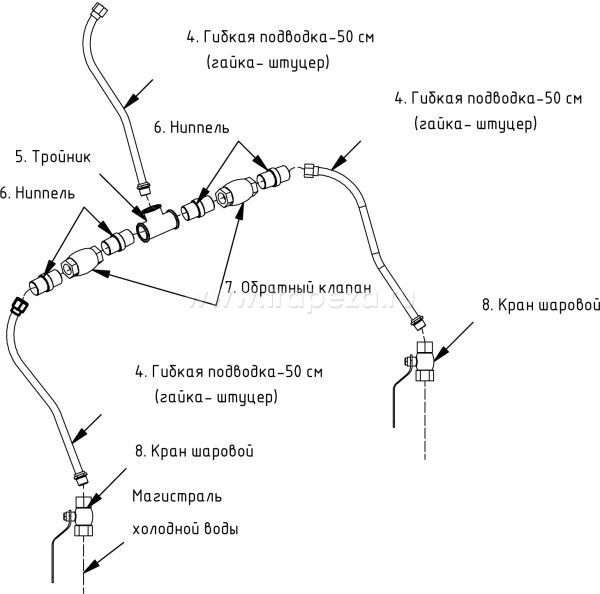 4. Гибкая подводка-50 см
(гайка- штуцер)

4. Гибкая подводка-50 см
(гайка- штуцер)

6. Ниппель

5. Тройник

6. Ниппель

7. Обратный клапан

www.trapeza.ru

8. Кран шаровой

4. Гибкая подводка-50 см
(гайка- штуцер)

8. Кран шаровой

Магистраль
холодной воды